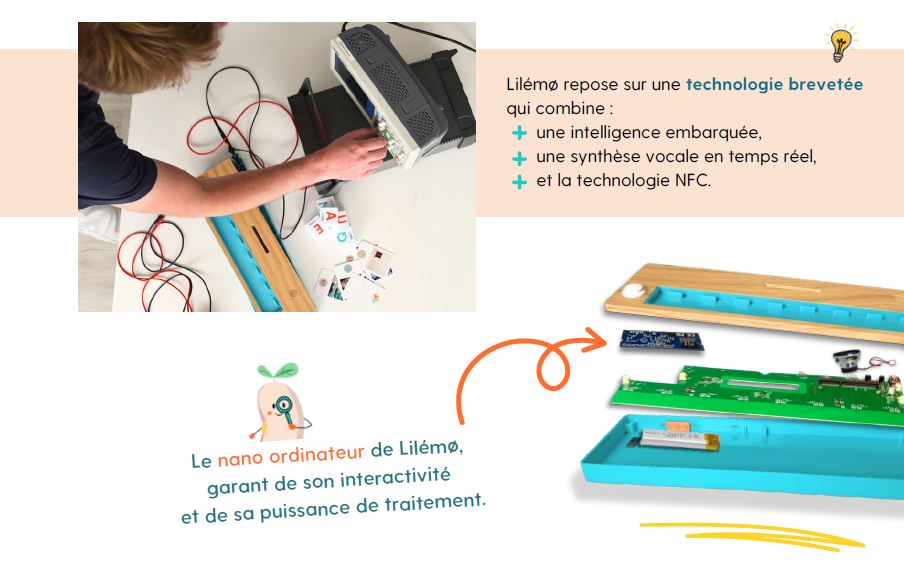 Lilémø repose sur une technologie brevetée qui combine :
+ une intelligence embarquée,
+ une synthèse vocale en temps réel,
+ et la technologie NFC.

Le nano ordinateur de Lilémø, garant de son interactivité et de sa puissance de traitement.