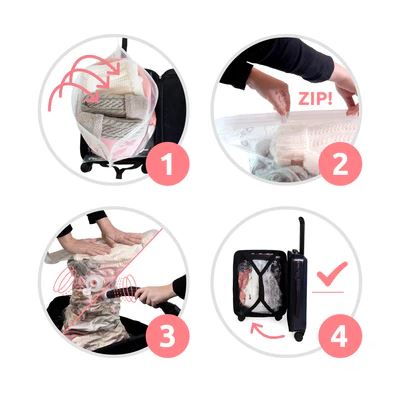 1

ZIP!

2

3

4