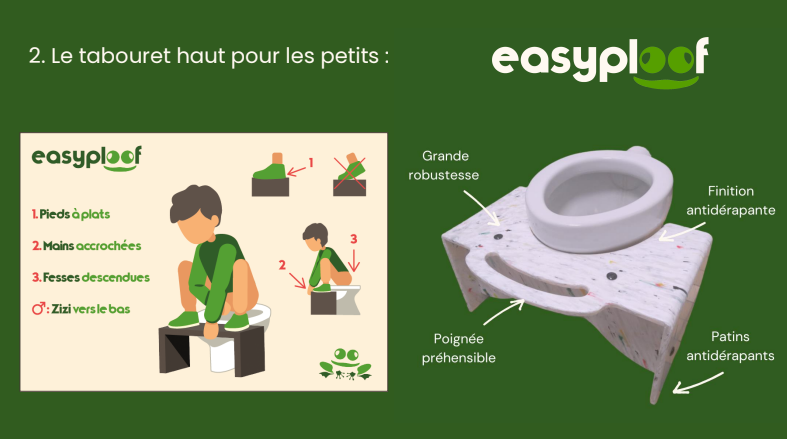 2. Le tabouret haut pour les petits :

easyploof

easyploof

1. Pieds à plats

2. Mains accrochées

3. Fesses descendues

♂ : Zizi vers le bas

1

2

3

Grande robustesse

Finition antidérapante

Poignée préhensible

Patins antidérapants