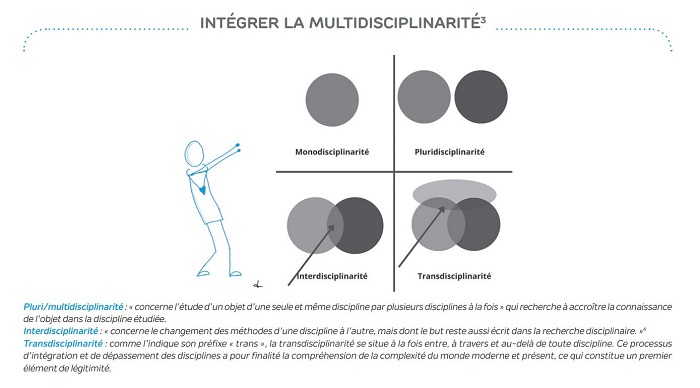 INTÉGRER LA MULTIDISCIPLINARITÉ$^3$

Monodisciplinarité

Pluridisciplinarité

Interdisciplinarité

Transdisciplinarité

Pluri/multidisciplinarité : « concerne l'étude d'un objet d'une seule et même discipline par plusieurs disciplines à la fois » qui recherche à accroître la connaissance de l'objet dans la discipline étudiée.
Interdisciplinarité : « concerne le changement des méthodes d'une discipline à l'autre, mais dont le but reste aussi écrit dans la recherche disciplinaire. »$^4$
Transdisciplinarité : comme l'indique son préfixe « trans », la transdisciplinarité se situe à la fois entre, à travers et au-delà de toute discipline. Ce processus d'intégration et de dépassement des disciplines a pour finalité la compréhension de la complexité du monde moderne et présent, ce qui constitue un premier élément de légitimité.