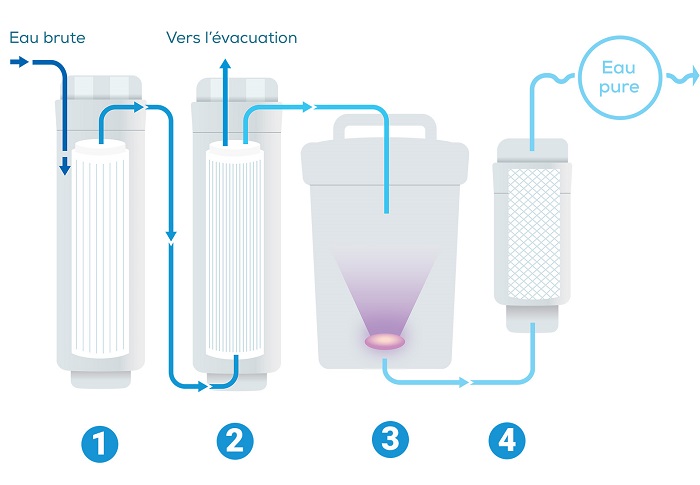 Eau brute

Vers l'évacuation

Eau pure

1

2

3

4