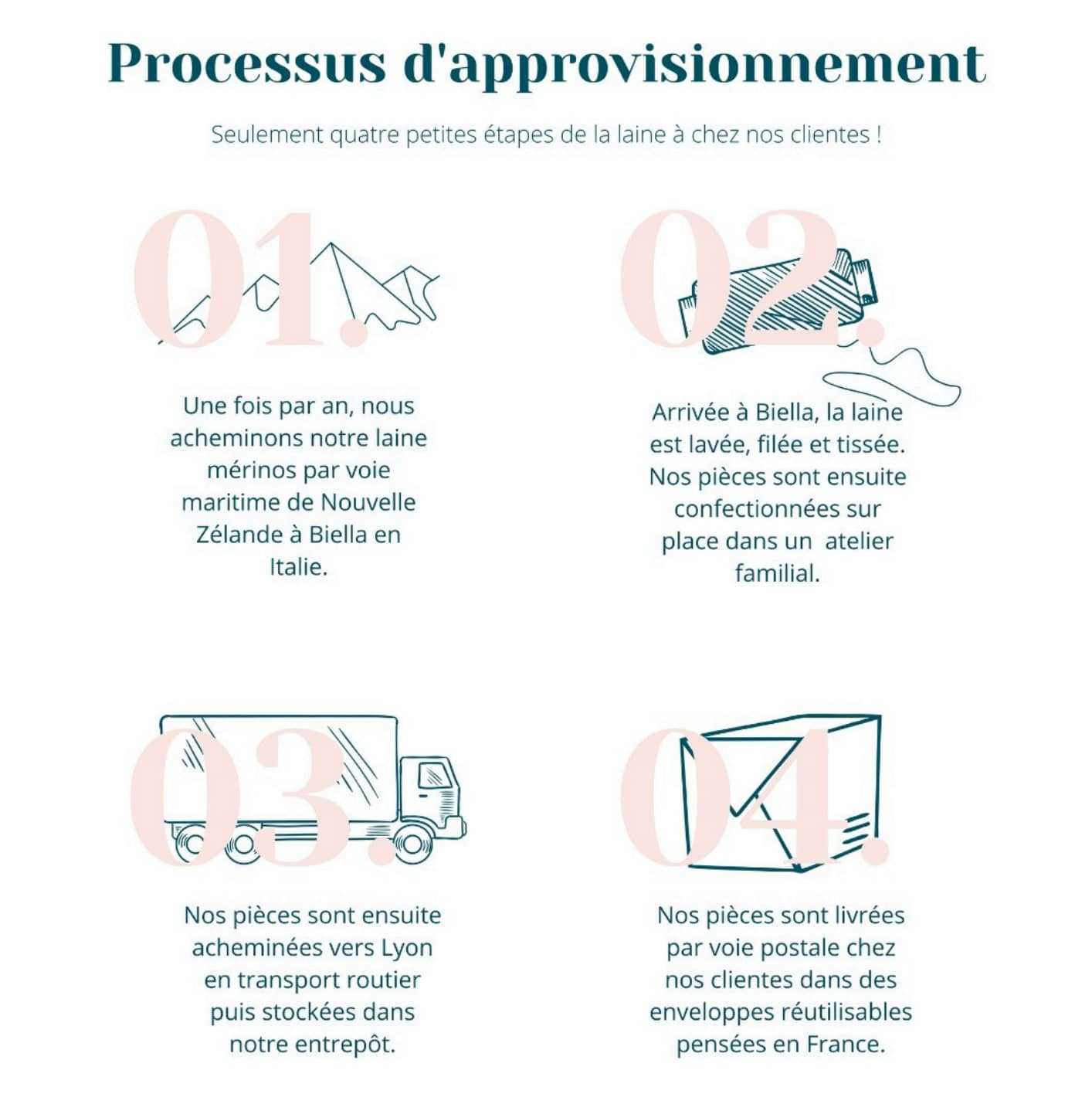 Processus d'approvisionnement

Seulement quatre petites étapes de la laine à chez nos clientes !

01.

Une fois par an, nous acheminons notre laine mérinos par voie maritime de Nouvelle Zélande à Biella en Italie.

02.

Arrivée à Biella, la laine est lavée, filée et tissée. Nos pièces sont ensuite confectionnées sur place dans un atelier familial.

03.

Nos pièces sont ensuite acheminées vers Lyon en transport routier puis stockées dans notre entrepôt.

04.

Nos pièces sont livrées par voie postale chez nos clientes dans des enveloppes réutilisables pensées en France.