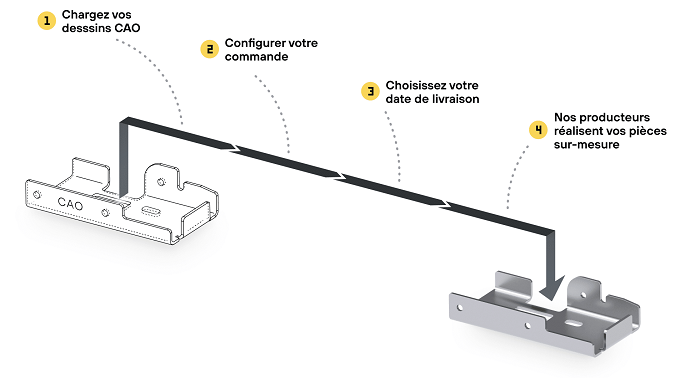 1 Chargez vos desssins CAO

2 Configurer votre commande

3 Choisissez votre date de livraison

4 Nos producteurs réalisent vos pièces sur-mesure

CAO