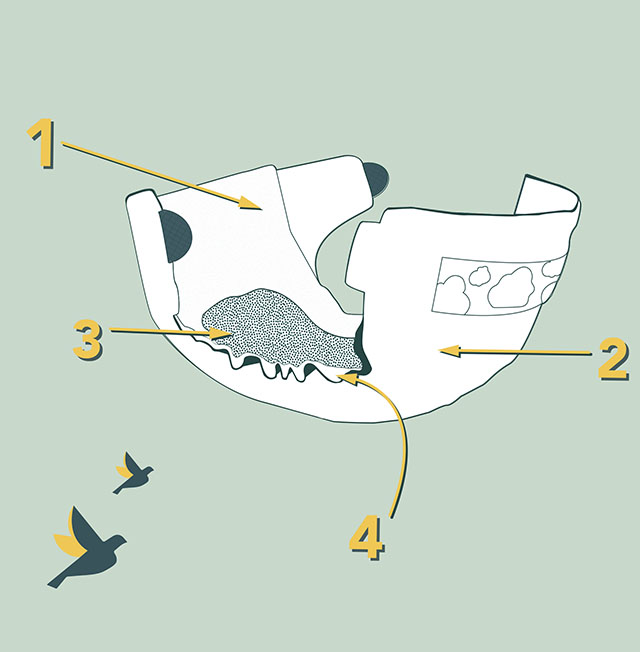 1
3
2
4