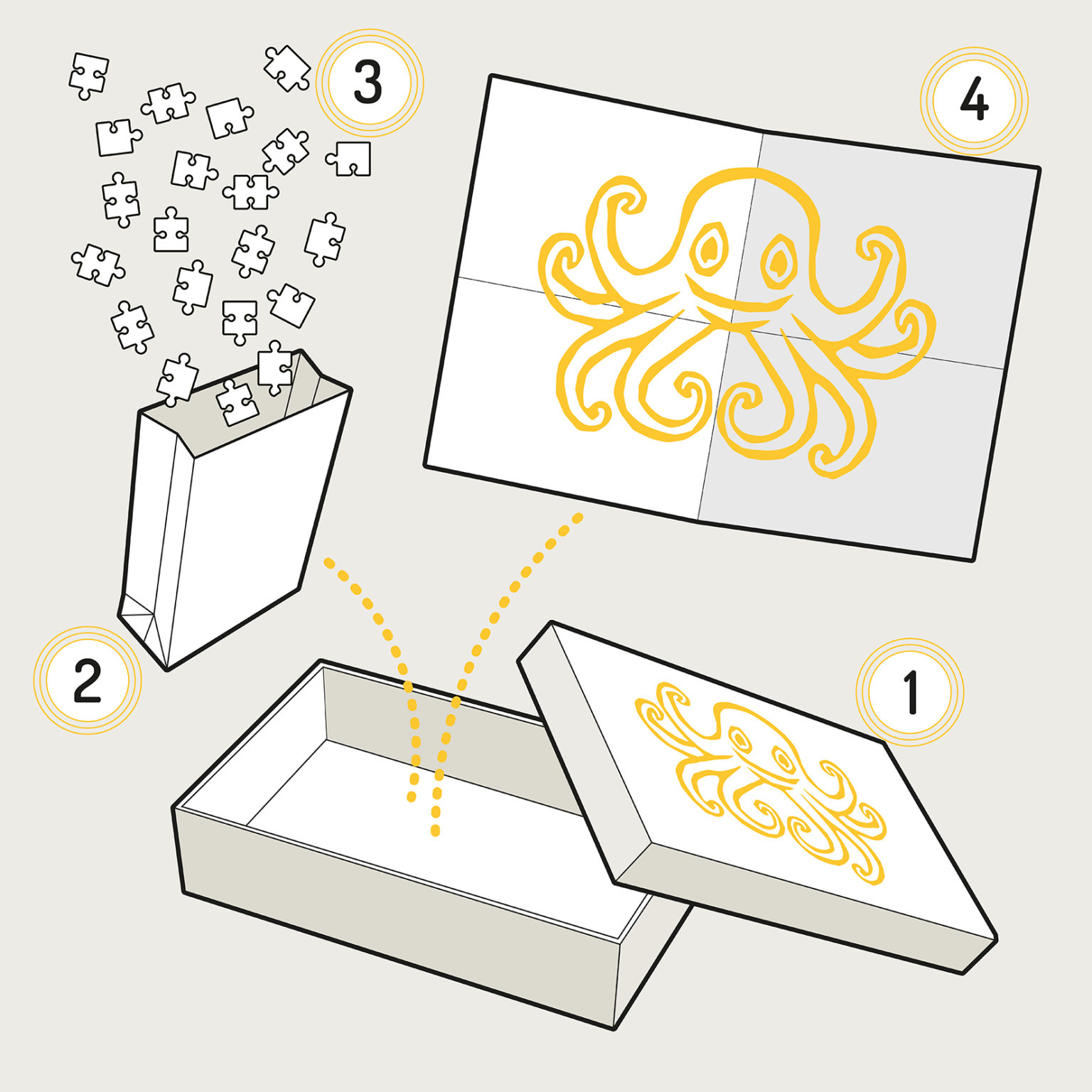 3

4

2

1