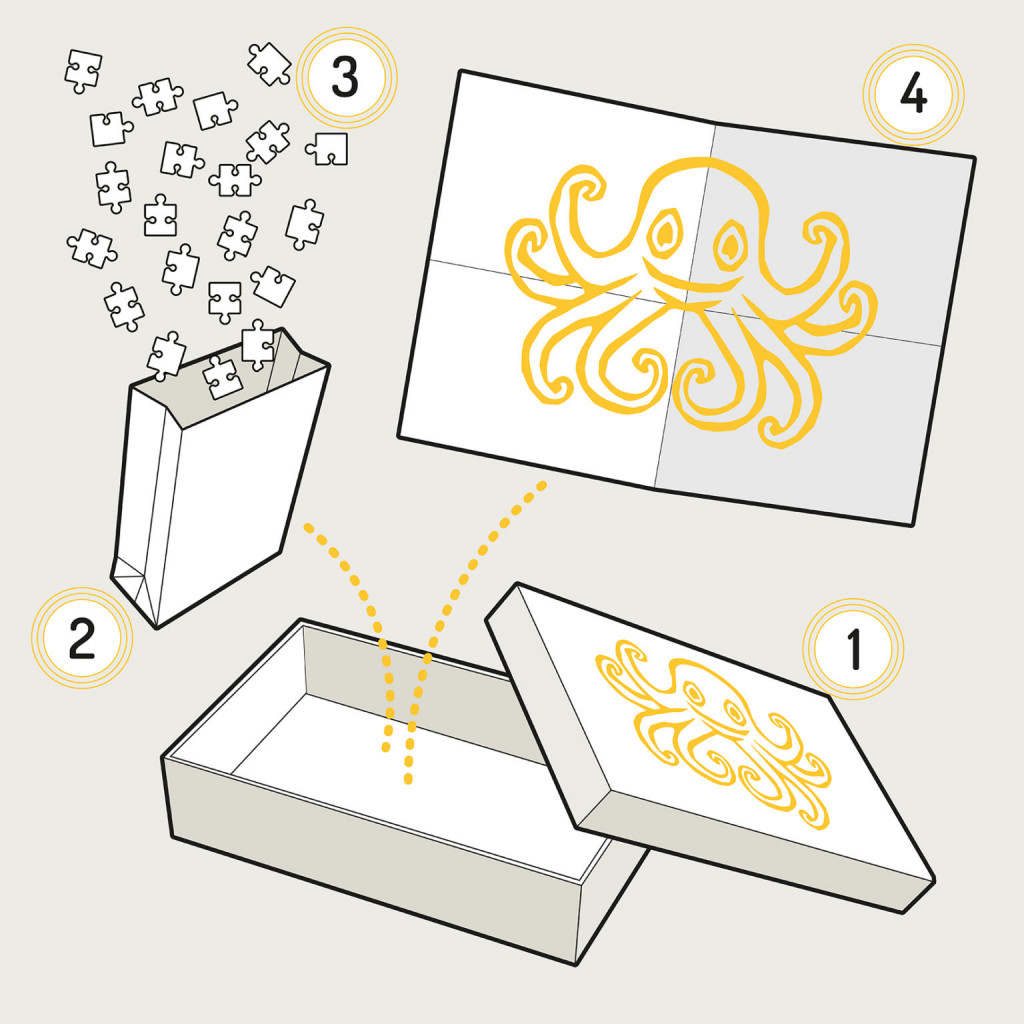 3

4

2

1