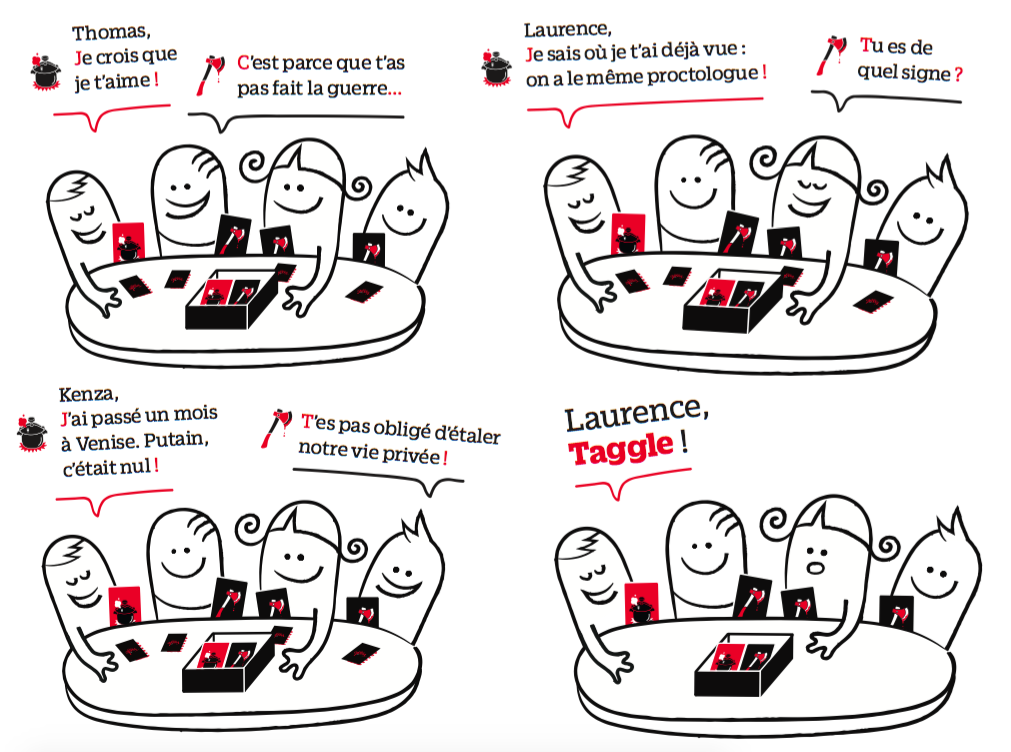 Thomas,
Je crois que je t'aime !

C'est parce que t'as pas fait la guerre...

Laurence,
Je sais où je t'ai déjà vue : on a le même proctologue !

Tu es de quel signe ?

Kenza,
J'ai passé un mois à Venise. Putain, c'était nul !

T'es pas obligé d'étaler notre vie privée !

Laurence,
Taggle !