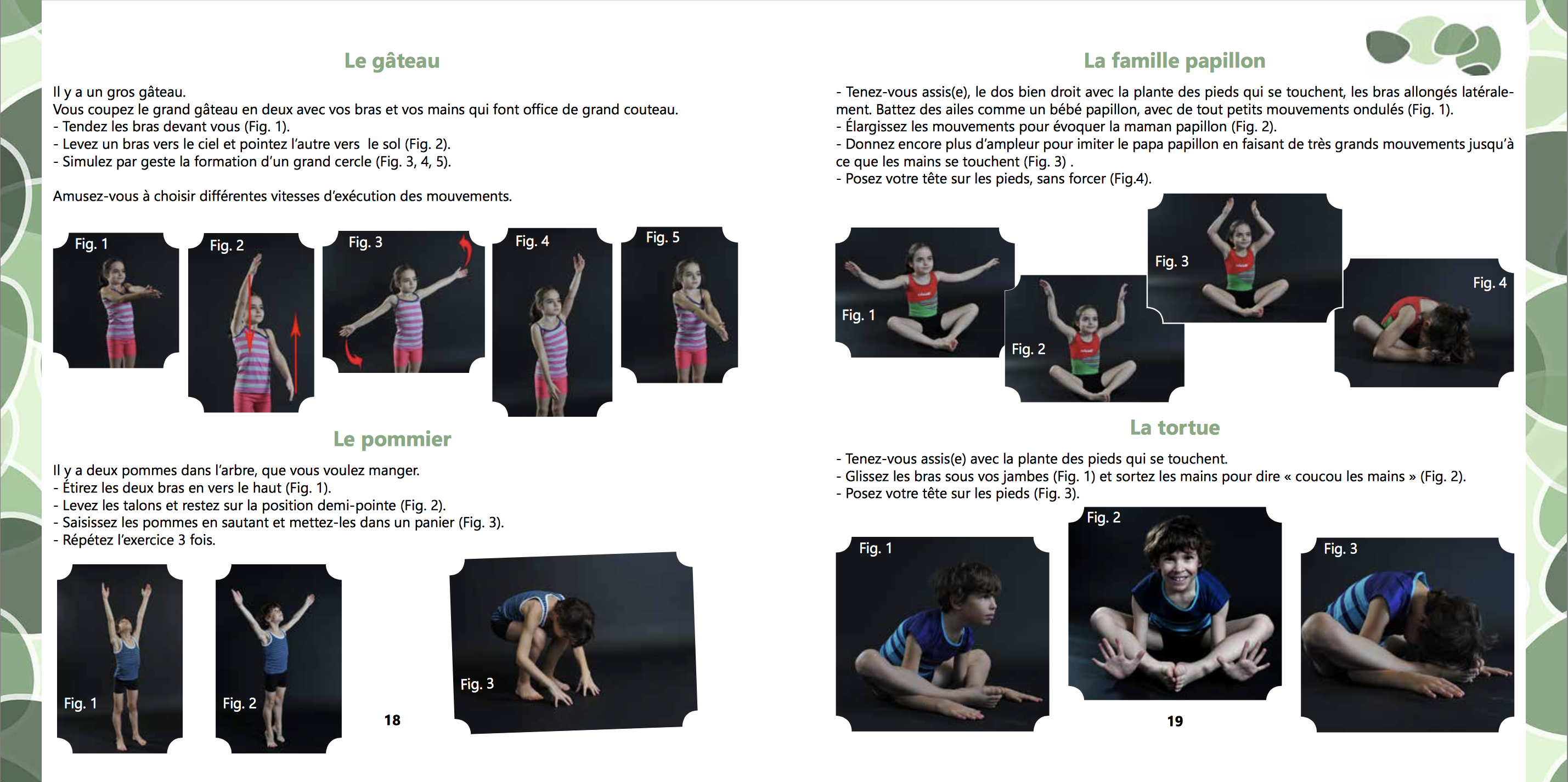 Le gâteau

Il y a un gros gâteau.
Vous coupez le grand gâteau en deux avec vos bras et vos mains qui font office de grand couteau.
- Tendez les bras devant vous (Fig. 1).
- Levez un bras vers le ciel et pointez l'autre vers le sol (Fig. 2).
- Simulez par geste la formation d'un grand cercle (Fig. 3, 4, 5).

Amusez-vous à choisir différentes vitesses d'exécution des mouvements.

Fig. 1 Fig. 2 Fig. 3 Fig. 4 Fig. 5

Le pommier

Il y a deux pommes dans l'arbre, que vous voulez manger.
- Étirez les deux bras en vers le haut (Fig. 1).
- Levez les talons et restez sur la position demi-pointe (Fig. 2).
- Saisissez les pommes en sautant et mettez-les dans un panier (Fig. 3).
- Répétez l'exercice 3 fois.

Fig. 1 Fig. 2 Fig. 3

18

La famille papillon

- Tenez-vous assis(e), le dos bien droit avec la plante des pieds qui se touchent, les bras allongés latéralement. Battez des ailes comme un bébé papillon, avec de tout petits mouvements ondulés (Fig. 1).
- Élargissez les mouvements pour évoquer la maman papillon (Fig. 2).
- Donnez encore plus d'ampleur pour imiter le papa papillon en faisant de très grands mouvements jusqu'à ce que les mains se touchent (Fig. 3) .
- Posez votre tête sur les pieds, sans forcer (Fig.4).

Fig. 1 Fig. 2 Fig. 3 Fig. 4

La tortue

- Tenez-vous assis(e) avec la plante des pieds qui se touchent.
- Glissez les bras sous vos jambes (Fig. 1) et sortez les mains pour dire « coucou les mains » (Fig. 2).
- Posez votre tête sur les pieds (Fig. 3).

Fig. 1 Fig. 2 Fig. 3

19