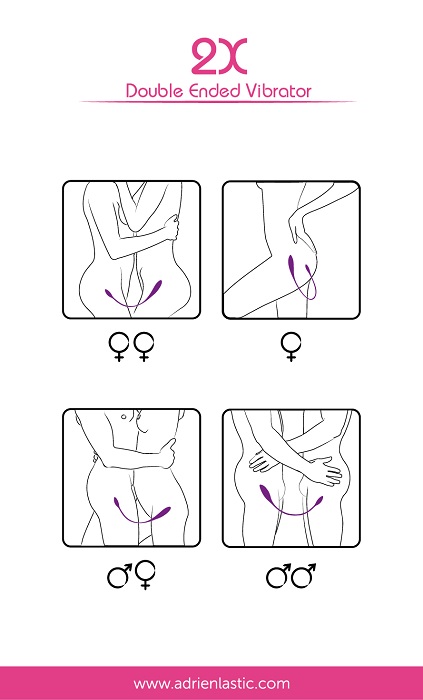 2X
Double Ended Vibrator

♀♀

♀

♂♀

♂♂

www.adrienlastic.com