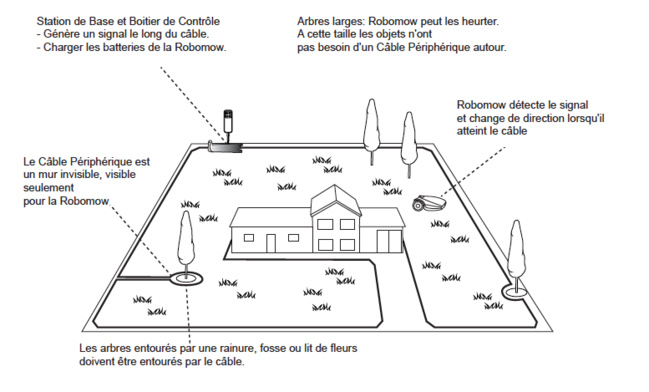 Station de Base et Boitier de Contrôle
- Génère un signal le long du câble.
- Charger les batteries de la Robomow.

Arbres larges: Robomow peut les heurter.
A cette taille les objets n'ont
pas besoin d'un Câble Périphérique autour.

Robomow détecte le signal
et change de direction lorsqu'il
atteint le câble

Le Câble Périphérique est
un mur invisible, visible
seulement
pour la Robomow

Les arbres entourés par une rainure, fosse ou lit de fleurs
doivent être entourés par le câble.